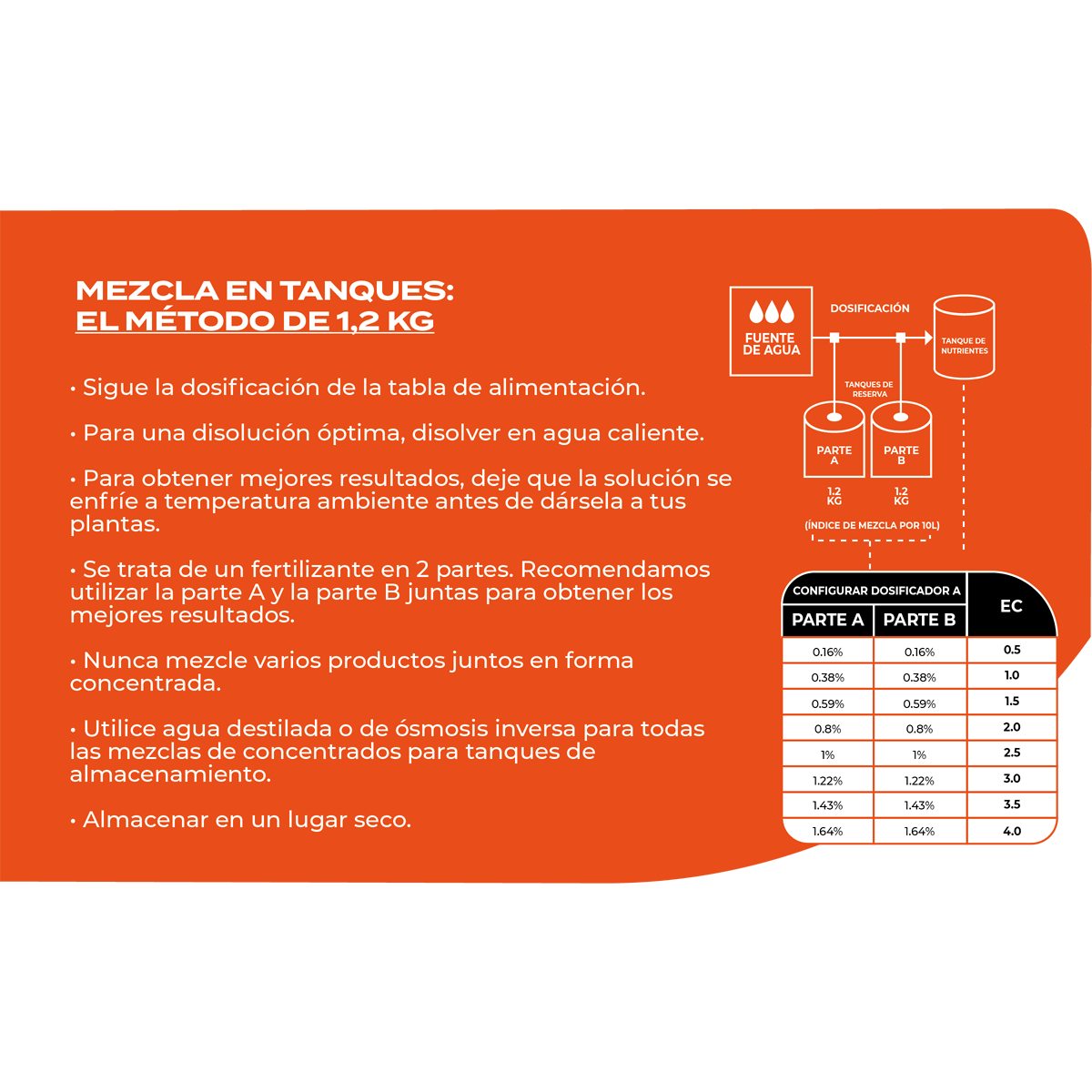 MEZCLA EN TANQUES:
EL MÉTODO DE 1,2 KG

• Sigue la dosificación de la tabla de alimentación.

• Para una disolución óptima, disolver en agua caliente.

• Para obtener mejores resultados, deje que la solución se enfríe a temperatura ambiente antes de dársela a tus plantas.

• Se trata de un fertilizante en 2 partes. Recomendamos utilizar la parte A y la parte B juntas para obtener los mejores resultados.

• Nunca mezcle varios productos juntos en forma concentrada.

• Utilice agua destilada o de ósmosis inversa para todas las mezclas de concentrados para tanques de almacenamiento.

• Almacenar en un lugar seco.

FUENTE DE AGUA

DOSIFICACIÓN

TANQUE DE NUTRIENTES

TANQUES DE RESERVA

PARTE A

PARTE B

1.2 KG

1.2 KG

(ÍNDICE DE MEZCLA POR 10L)

| CONFIGURAR DOSIFICADOR A | | EC |
|---|---|---|
| PARTE A | PARTE B | |
| 0.16% | 0.16% | 0.5 |
| 0.38% | 0.38% | 1.0 |
| 0.59% | 0.59% | 1.5 |
| 0.8% | 0.8% | 2.0 |
| 1% | 1% | 2.5 |
| 1.22% | 1.22% | 3.0 |
| 1.43% | 1.43% | 3.5 |
| 1.64% | 1.64% | 4.0 |